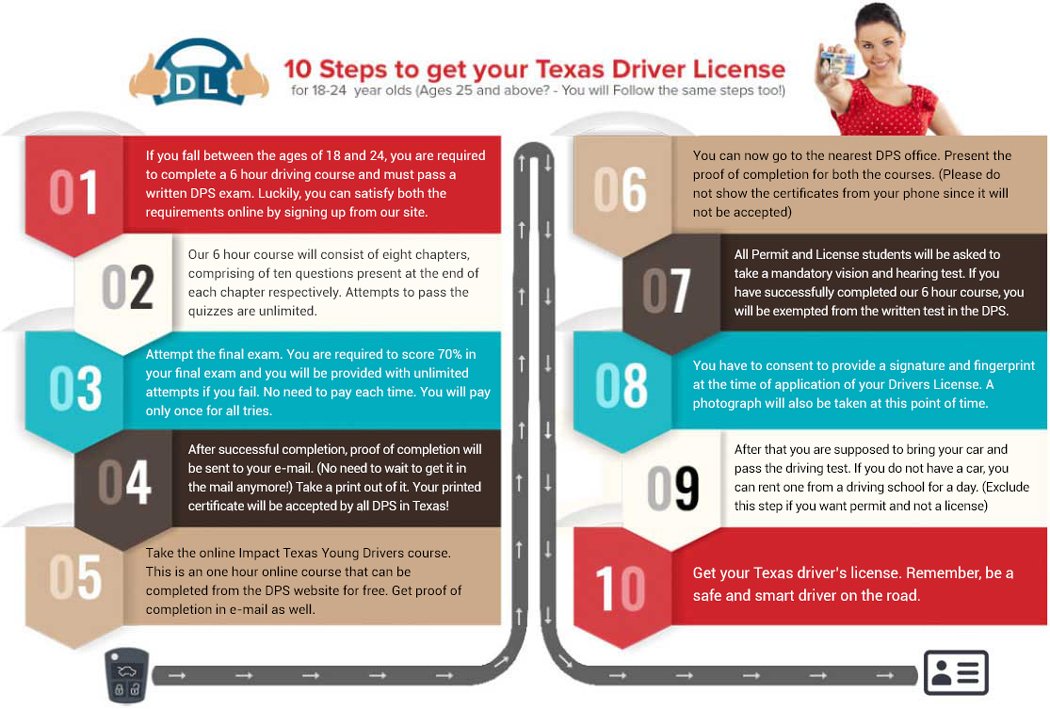 DL

10 Steps to get your Texas Driver License

for 18-24 year olds (Ages 25 and above? - You will Follow the same steps too!)

01

If you fall between the ages of 18 and 24, you are required to complete a 6 hour driving course and must pass a written DPS exam. Luckily, you can satisfy both the requirements online by signing up from our site.

02

Our 6 hour course will consist of eight chapters, comprising of ten questions present at the end of each chapter respectively. Attempts to pass the quizzes are unlimited.

03

Attempt the final exam. You are required to score 70% in your final exam and you will be provided with unlimited attempts if you fail. No need to pay each time. You will pay only once for all tries.

04

After successful completion, proof of completion will be sent to your e-mail. (No need to wait to get it in the mail anymore!) Take a print out of it. Your printed certificate will be accepted by all DPS in Texas!

05

Take the online Impact Texas Young Drivers course. This is an one hour online course that can be completed from the DPS website for free. Get proof of completion in e-mail as well.

06

You can now go to the nearest DPS office. Present the proof of completion for both the courses. (Please do not show the certificates from your phone since it will not be accepted)

07

All Permit and License students will be asked to take a mandatory vision and hearing test. If you have successfully completed our 6 hour course, you will be exempted from the written test in the DPS.

08

You have to consent to provide a signature and fingerprint at the time of application of your Drivers License. A photograph will also be taken at this point of time.

09

After that you are supposed to bring your car and pass the driving test. If you do not have a car, you can rent one from a driving school for a day. (Exclude this step if you want permit and not a license)

10

Get your Texas driver's license. Remember, be a safe and smart driver on the road.